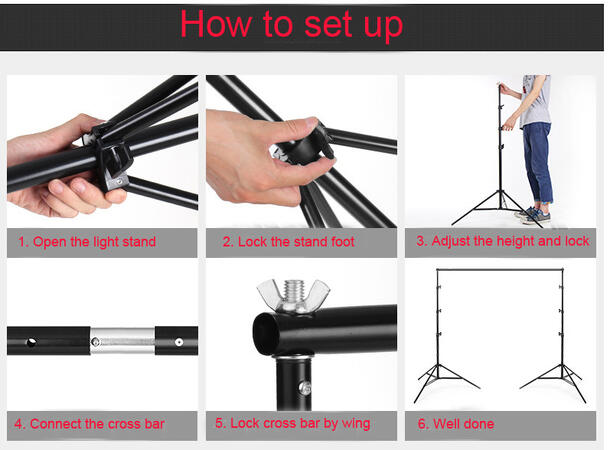 How to set up

1. Open the light stand

2. Lock the stand foot

3. Adjust the height and lock

4. Connect the cross bar

5. Lock cross bar by wing

6. Well done