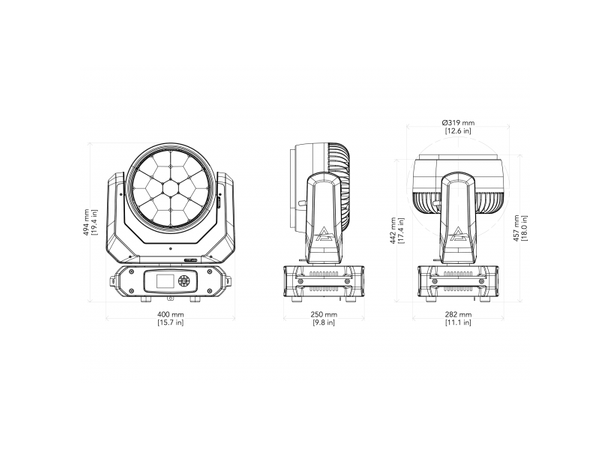 494 mm
[19.4 in]

400 mm
[15.7 in]

250 mm
[9.8 in]

Ø319 mm
[12.6 in]

442 mm
[17.4 in]

457 mm
[18.0 in]

282 mm
[11.1 in]