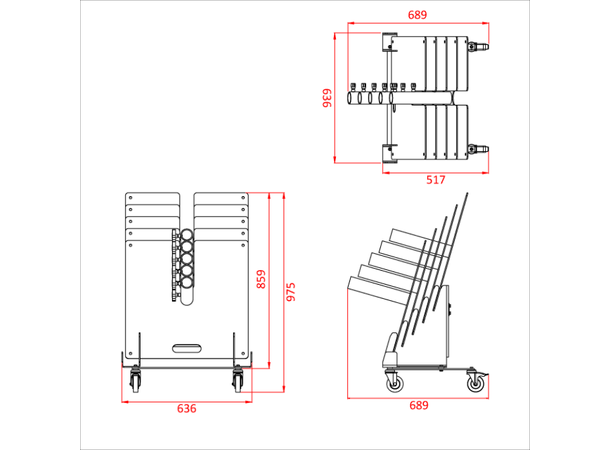 689

636

517

859

975

636

689