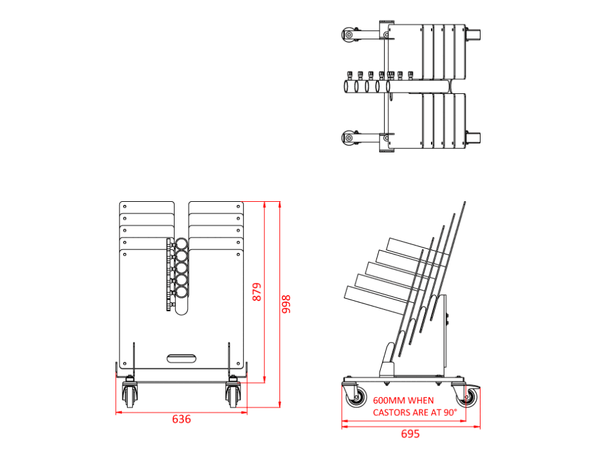 879

998

636

600MM WHEN CASTORS ARE AT 90°

695